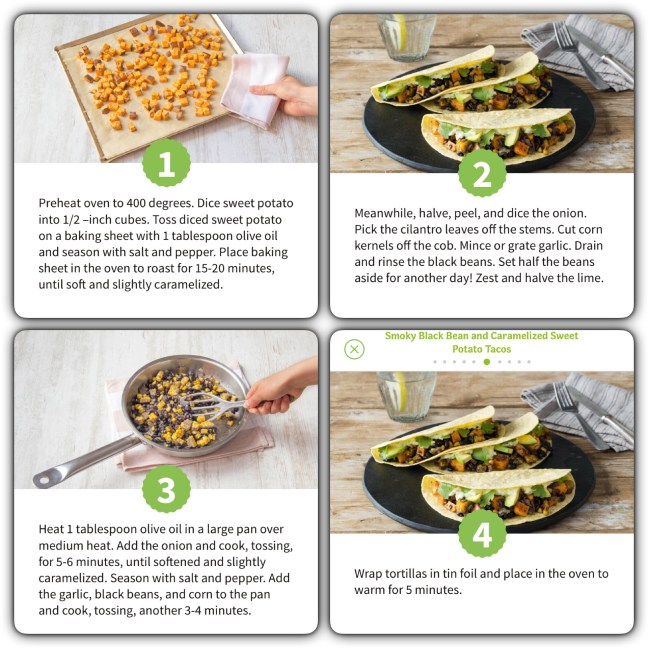 1

Preheat oven to 400 degrees. Dice sweet potato into 1/2 –inch cubes. Toss diced sweet potato on a baking sheet with 1 tablespoon olive oil and season with salt and pepper. Place baking sheet in the oven to roast for 15-20 minutes, until soft and slightly caramelized.

2

Meanwhile, halve, peel, and dice the onion. Pick the cilantro leaves off the stems. Cut corn kernels off the cob. Mince or grate garlic. Drain and rinse the black beans. Set half the beans aside for another day! Zest and halve the lime.

3

Heat 1 tablespoon olive oil in a large pan over medium heat. Add the onion and cook, tossing, for 5-6 minutes, until softened and slightly caramelized. Season with salt and pepper. Add the garlic, black beans, and corn to the pan and cook, tossing, another 3-4 minutes.

Smoky Black Bean and Caramelized Sweet Potato Tacos

4

Wrap tortillas in tin foil and place in the oven to warm for 5 minutes.